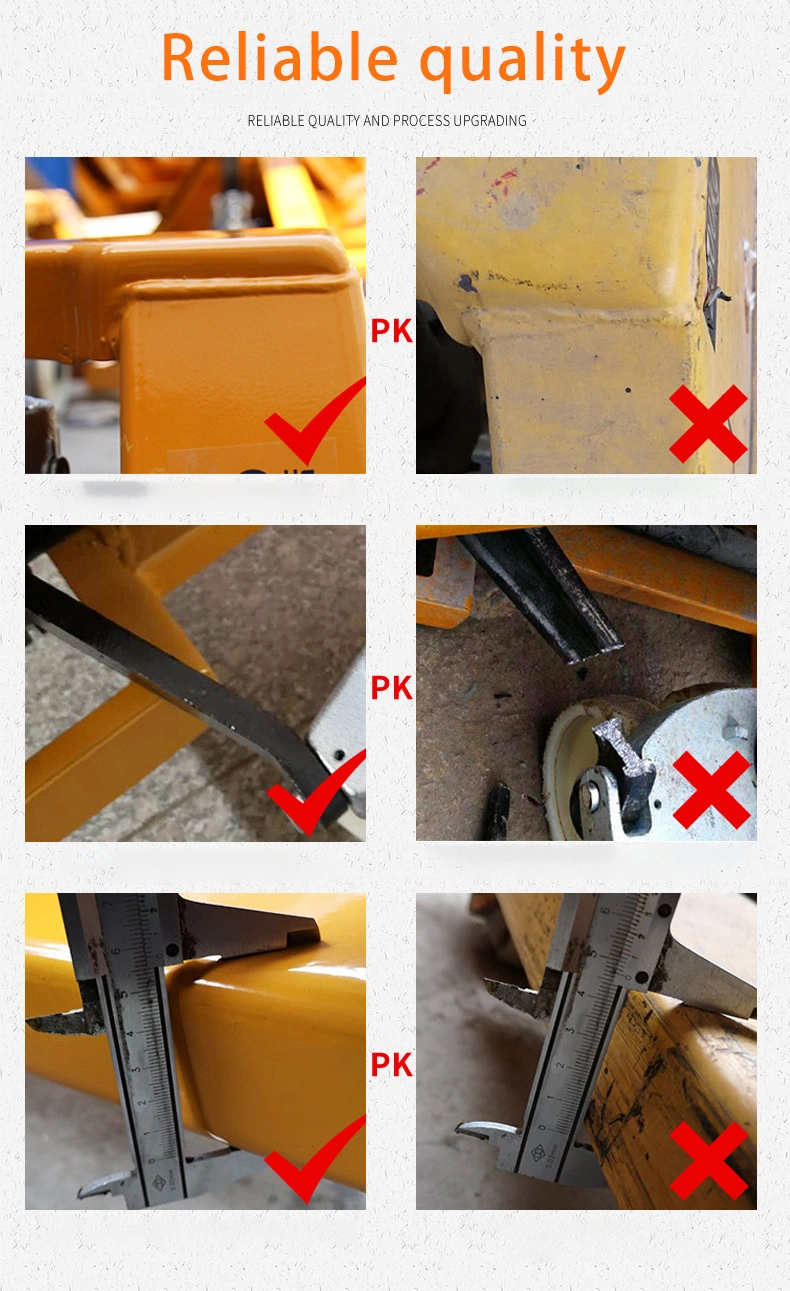 Reliable quality

RELIABLE QUALITY AND PROCESS UPGRADING

PK

PK

PK